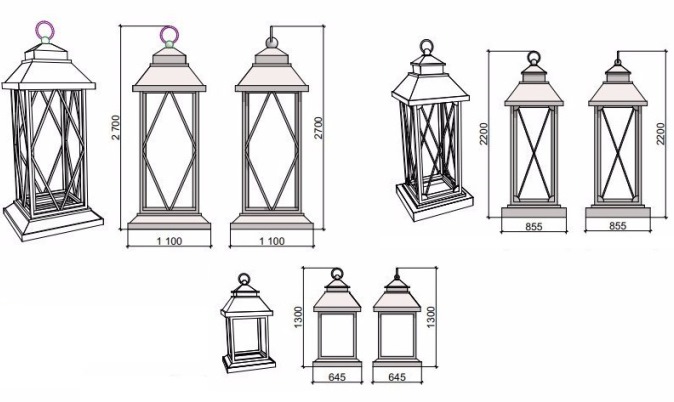 2 700
2700
1 100
1 100
2200
2200
855
855
1300
1300
645
645